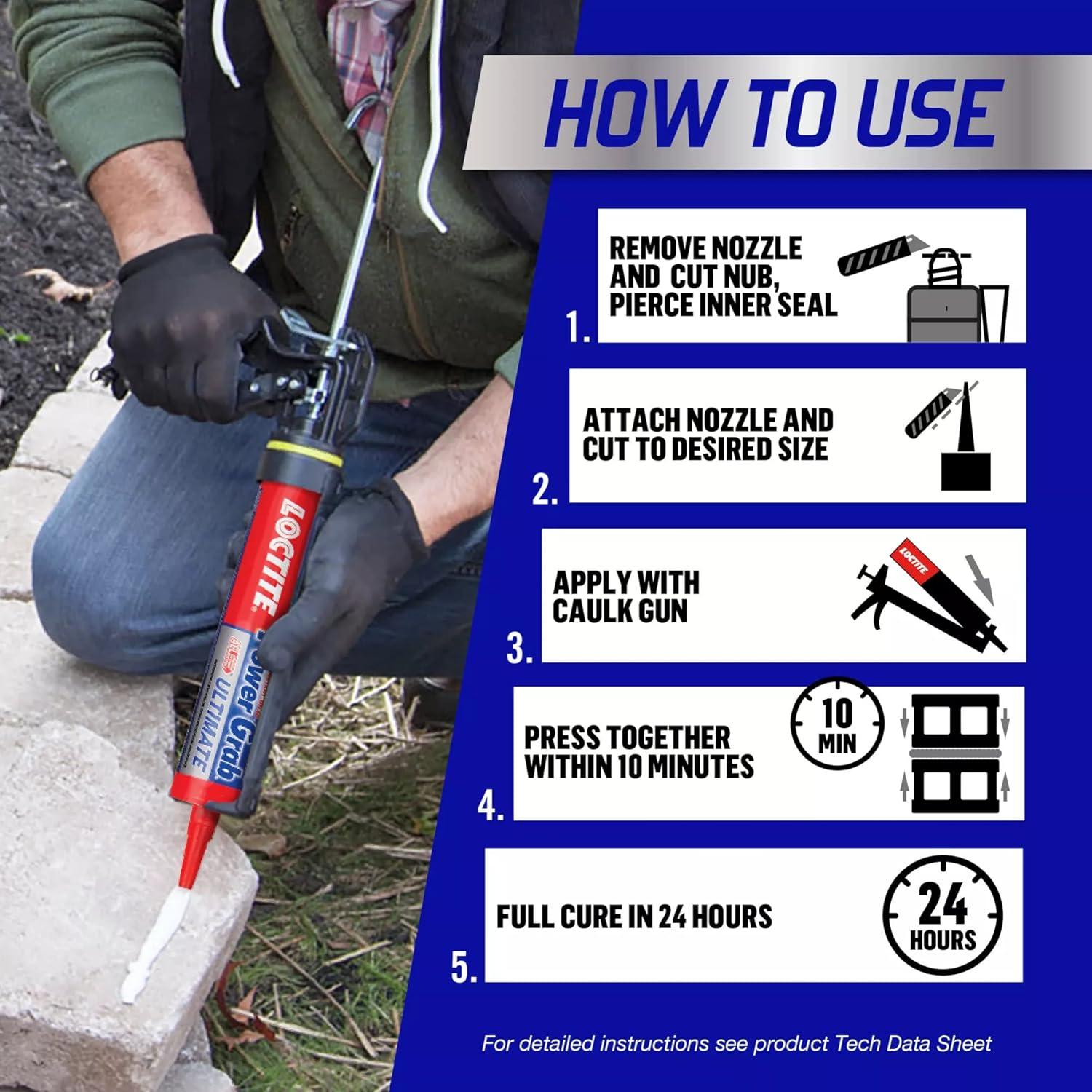 LOCTITE
Power Grab
ULTIMATE

HOW TO USE

1. REMOVE NOZZLE AND CUT NUB, PIERCE INNER SEAL

2. ATTACH NOZZLE AND CUT TO DESIRED SIZE

3. APPLY WITH CAULK GUN

LOCTITE

4. PRESS TOGETHER WITHIN 10 MINUTES

10 MIN

5. FULL CURE IN 24 HOURS

24 HOURS

For detailed instructions see product Tech Data Sheet